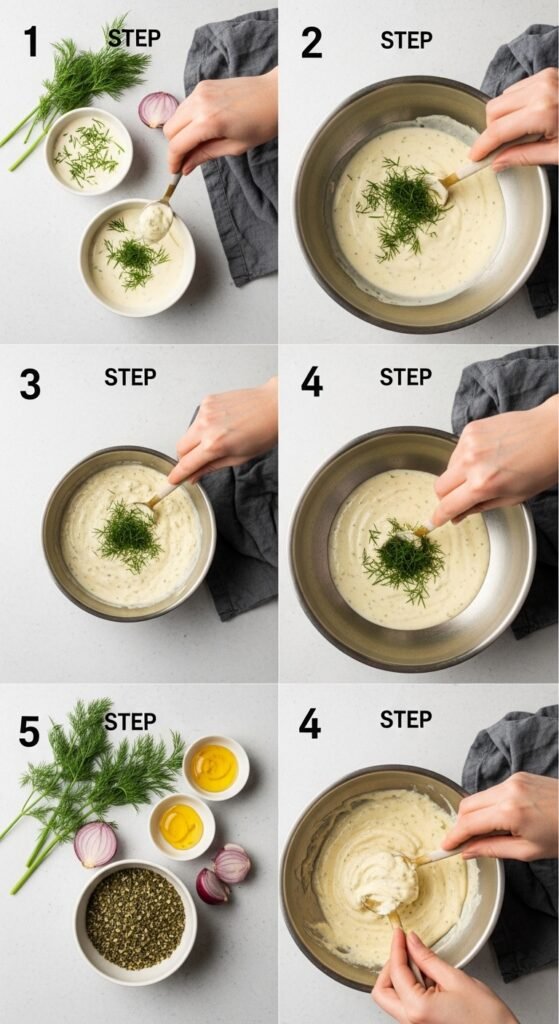 1 STEP

2 STEP

3 STEP

4 STEP

5 STEP

4 STEP