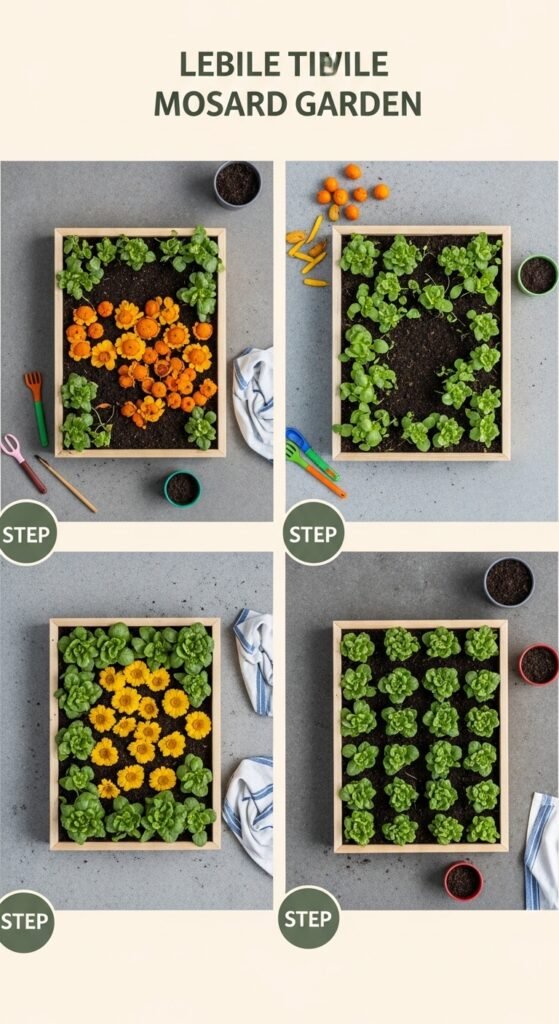 LEBILE TIVILE
MOSARD GARDEN

STEP

STEP

STEP

STEP