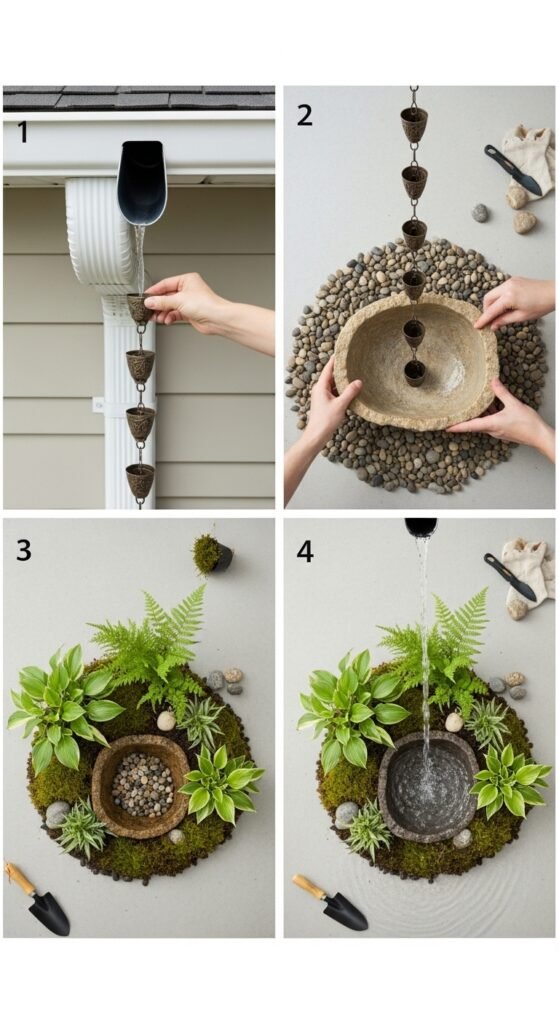 1

2

3

4